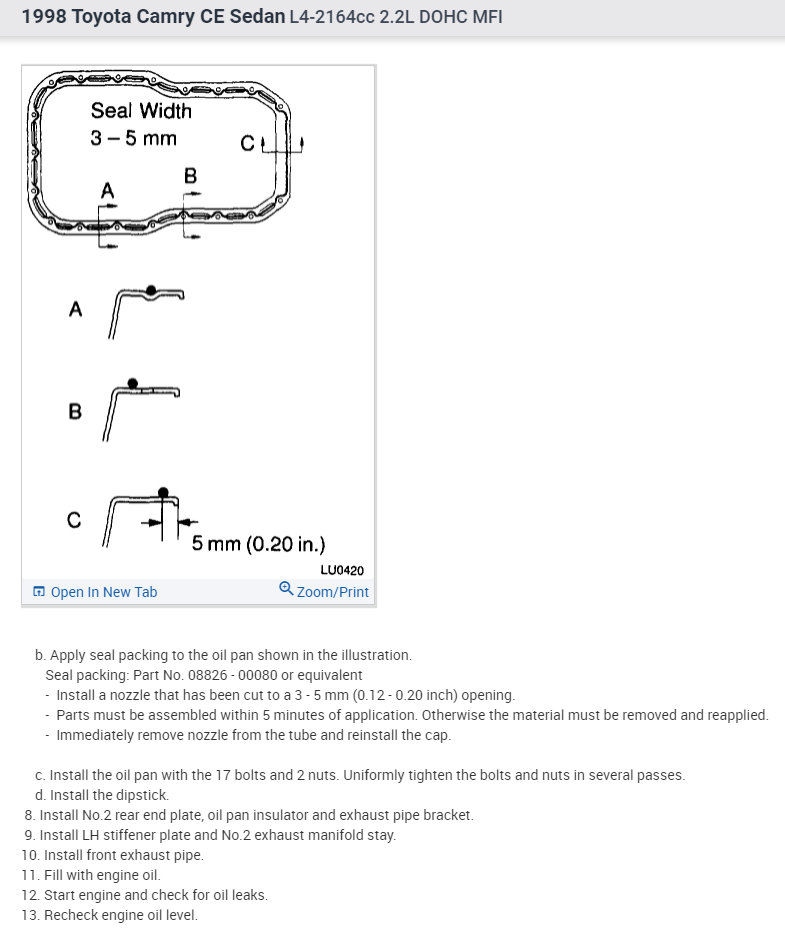 1998 Toyota Camry CE Sedan L4-2164cc 2.2L DOHC MFI

Seal Width
3 – 5 mm
C
B
A

A

B

C
5 mm (0.20 in.)
LU0420

Open In New Tab
Zoom/Print

b. Apply seal packing to the oil pan shown in the illustration.
Seal packing: Part No. 08826 - 00080 or equivalent
- Install a nozzle that has been cut to a 3 - 5 mm (0.12 - 0.20 inch) opening.
- Parts must be assembled within 5 minutes of application. Otherwise the material must be removed and reapplied.
- Immediately remove nozzle from the tube and reinstall the cap.

c. Install the oil pan with the 17 bolts and 2 nuts. Uniformly tighten the bolts and nuts in several passes.
d. Install the dipstick.
8. Install No.2 rear end plate, oil pan insulator and exhaust pipe bracket.
9. Install LH stiffener plate and No.2 exhaust manifold stay.
10. Install front exhaust pipe.
11. Fill with engine oil.
12. Start engine and check for oil leaks.
13. Recheck engine oil level.