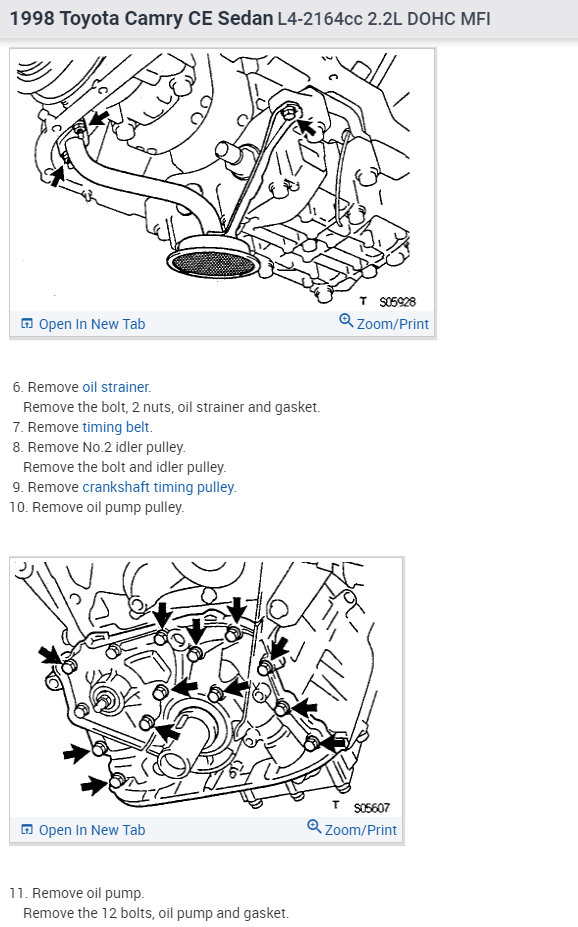 1998 Toyota Camry CE Sedan L4-2164cc 2.2L DOHC MFI

T S05928

Open In New Tab

Zoom/Print

6. Remove oil strainer.
Remove the bolt, 2 nuts, oil strainer and gasket.
7. Remove timing belt.
8. Remove No.2 idler pulley.
Remove the bolt and idler pulley.
9. Remove crankshaft timing pulley.
10. Remove oil pump pulley.

T S05607

Open In New Tab

Zoom/Print

11. Remove oil pump.
Remove the 12 bolts, oil pump and gasket.