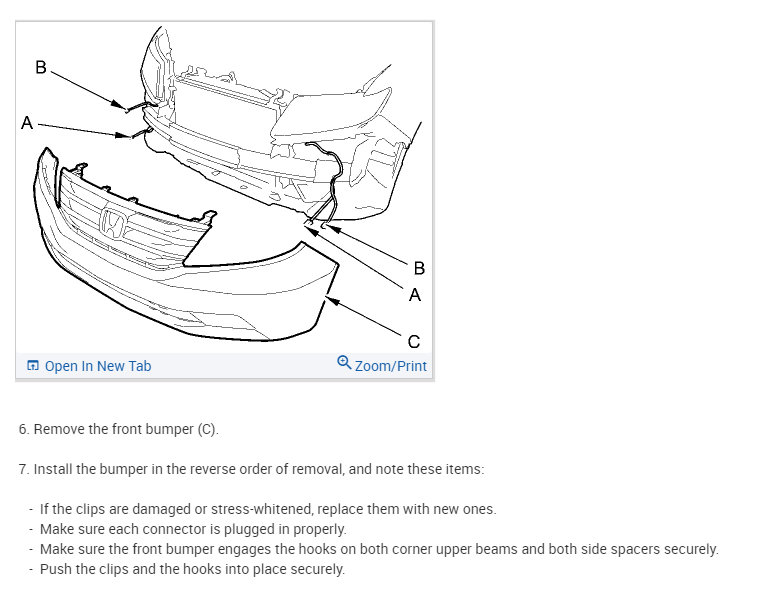 B
A
B
A
C

Open In New Tab
Zoom/Print

6. Remove the front bumper (C).

7. Install the bumper in the reverse order of removal, and note these items:

- If the clips are damaged or stress-whitened, replace them with new ones.
- Make sure each connector is plugged in properly.
- Make sure the front bumper engages the hooks on both corner upper beams and both side spacers securely.
- Push the clips and the hooks into place securely.