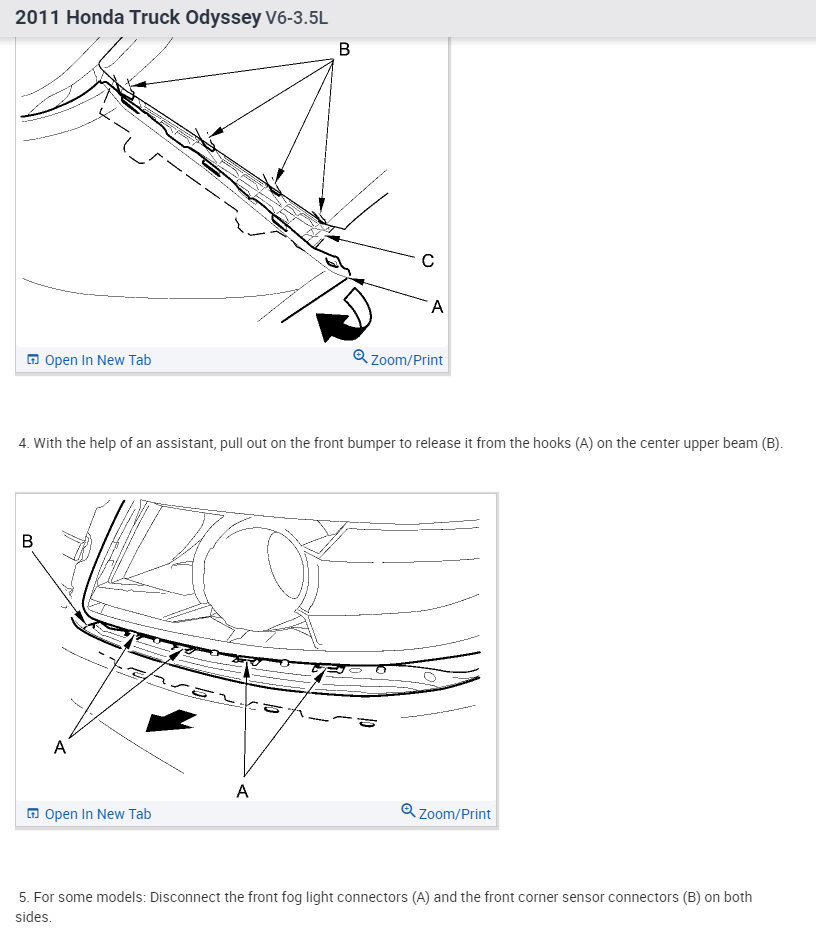 2011 Honda Truck Odyssey V6-3.5L

B

C

A

Open In New Tab

Zoom/Print

4. With the help of an assistant, pull out on the front bumper to release it from the hooks (A) on the center upper beam (B).

B

A

A

Open In New Tab

Zoom/Print

5. For some models: Disconnect the front fog light connectors (A) and the front corner sensor connectors (B) on both sides.