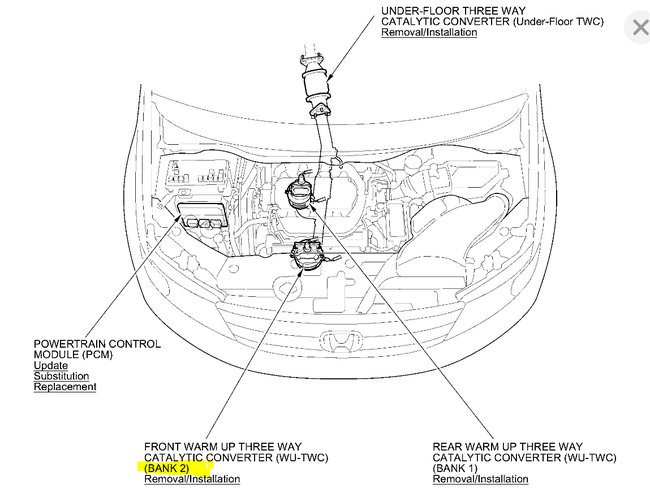 UNDER-FLOOR THREE WAY CATALYTIC CONVERTER (Under-Floor TWC)
Removal/Installation

POWERTRAIN CONTROL MODULE (PCM)
Update
Substitution
Replacement

FRONT WARM UP THREE WAY CATALYTIC CONVERTER (WU-TWC) (BANK 2)
Removal/Installation

REAR WARM UP THREE WAY CATALYTIC CONVERTER (WU-TWC) (BANK 1)
Removal/Installation