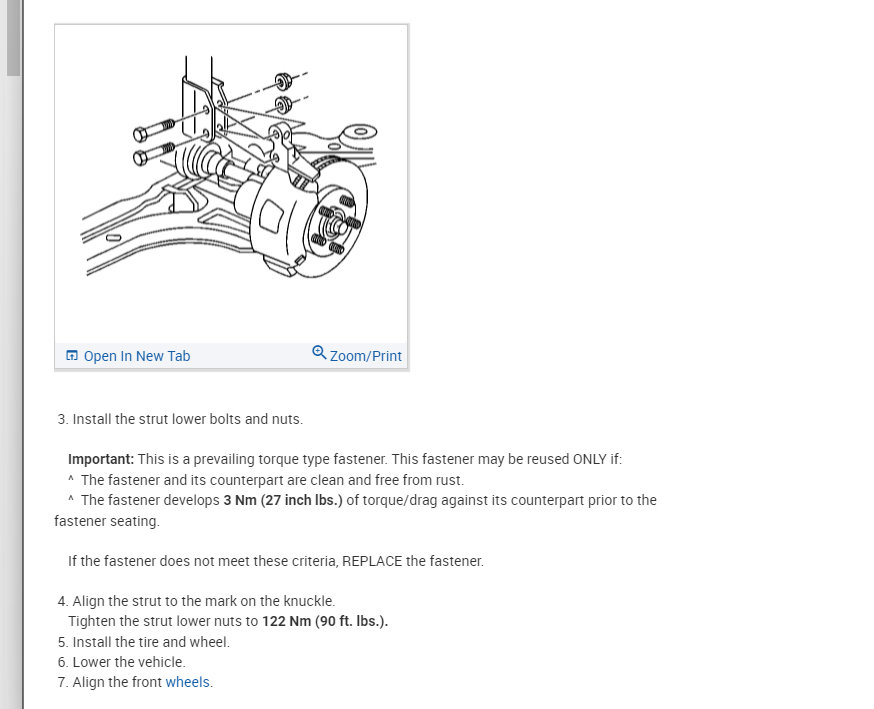 Open In New Tab
Zoom/Print

3. Install the strut lower bolts and nuts.

Important: This is a prevailing torque type fastener. This fastener may be reused ONLY if:
^ The fastener and its counterpart are clean and free from rust.
^ The fastener develops 3 Nm (27 inch lbs.) of torque/drag against its counterpart prior to the fastener seating.

If the fastener does not meet these criteria, REPLACE the fastener.

4. Align the strut to the mark on the knuckle.
Tighten the strut lower nuts to 122 Nm (90 ft. lbs.).
5. Install the tire and wheel.
6. Lower the vehicle.
7. Align the front wheels.