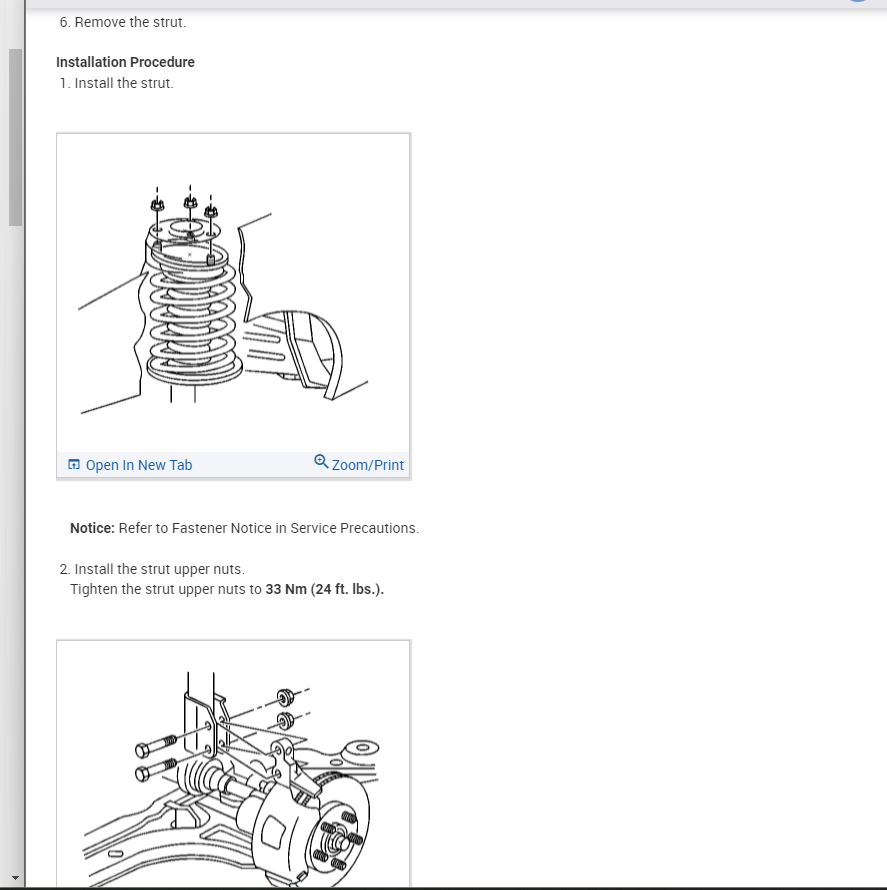 6. Remove the strut.

Installation Procedure
1. Install the strut.

Open In New Tab
Zoom/Print

Notice: Refer to Fastener Notice in Service Precautions.

2. Install the strut upper nuts.
Tighten the strut upper nuts to 33 Nm (24 ft. lbs.).