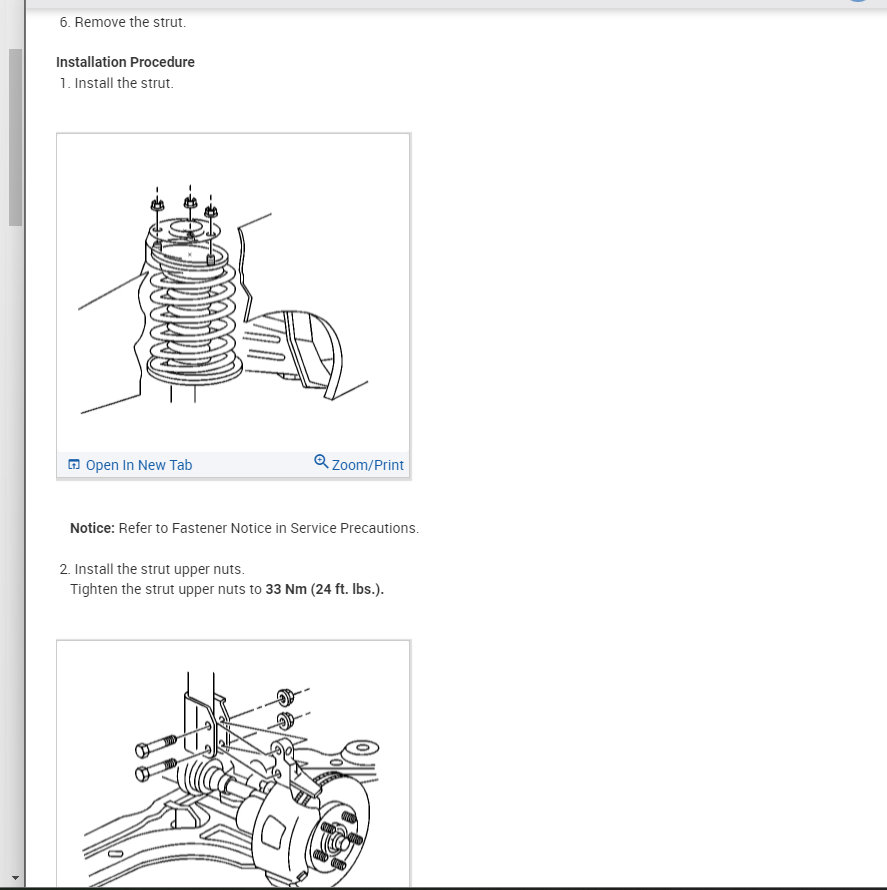 6. Remove the strut.

Installation Procedure
1. Install the strut.

Open In New Tab
Zoom/Print

Notice: Refer to Fastener Notice in Service Precautions.

2. Install the strut upper nuts.
Tighten the strut upper nuts to 33 Nm (24 ft. lbs.).