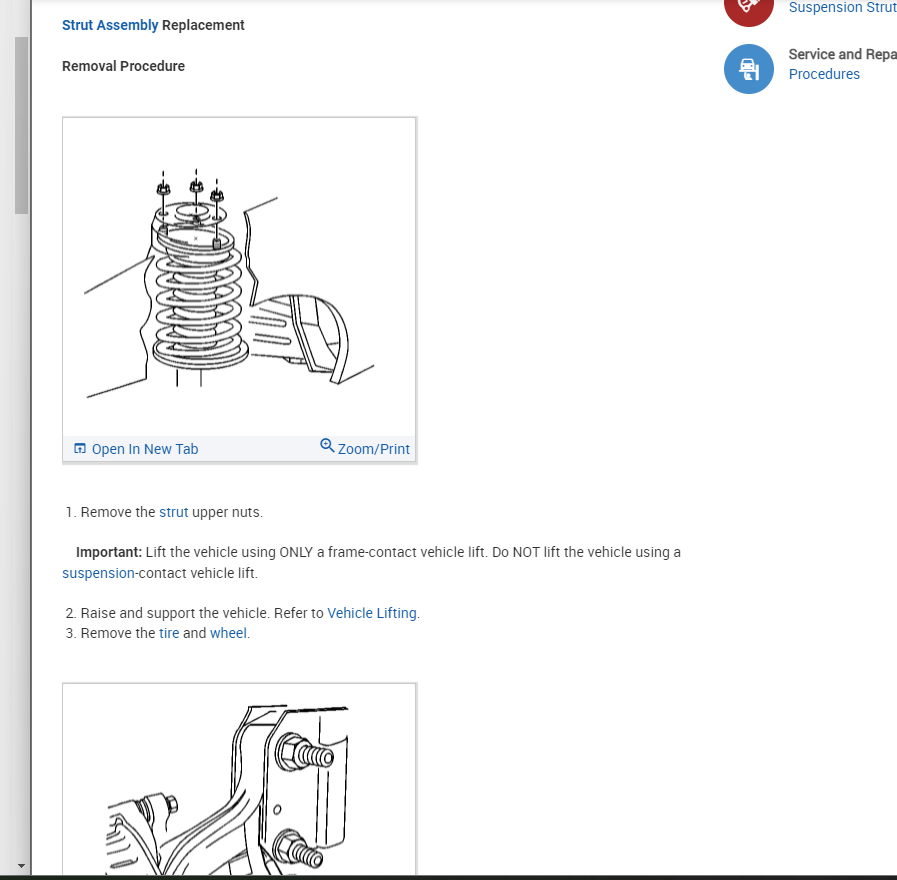 Strut Assembly Replacement

Removal Procedure

Open In New Tab

Zoom/Print

1. Remove the strut upper nuts.

Important: Lift the vehicle using ONLY a frame-contact vehicle lift. Do NOT lift the vehicle using a suspension-contact vehicle lift.

2. Raise and support the vehicle. Refer to Vehicle Lifting.
3. Remove the tire and wheel.

Suspension Strut

Service and Repa
Procedures