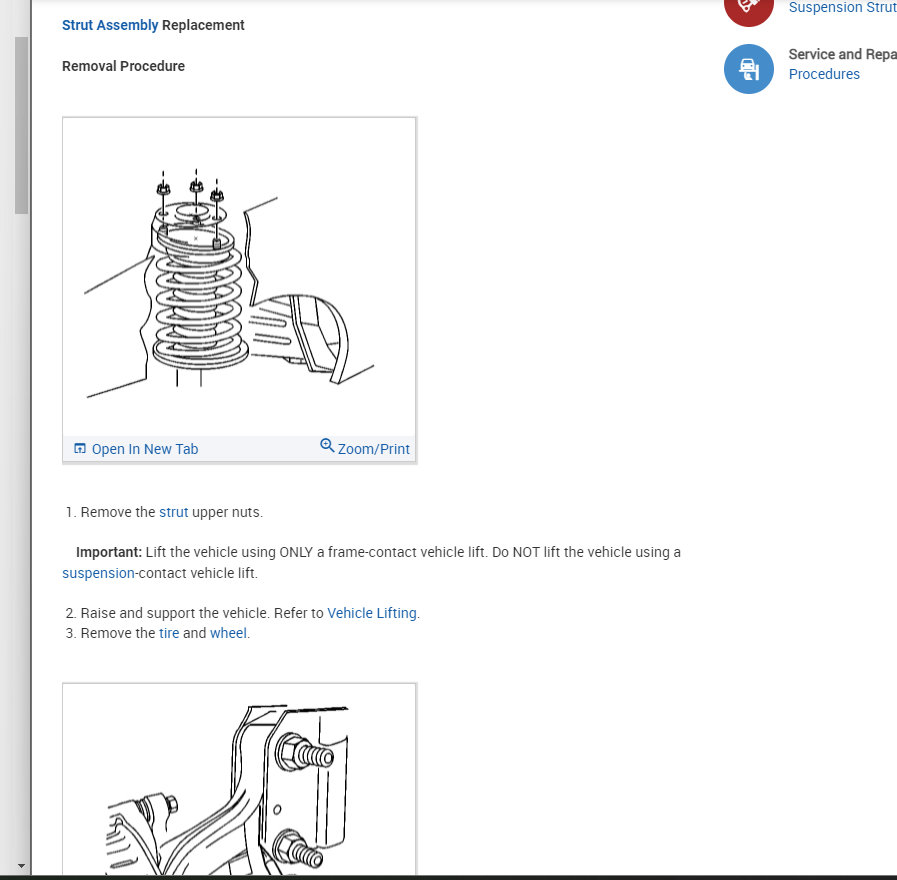 Strut Assembly Replacement

Removal Procedure

Open In New Tab

Zoom/Print

1. Remove the strut upper nuts.

Important: Lift the vehicle using ONLY a frame-contact vehicle lift. Do NOT lift the vehicle using a suspension-contact vehicle lift.

2. Raise and support the vehicle. Refer to Vehicle Lifting.
3. Remove the tire and wheel.

Suspension Strut

Service and Repa
Procedures