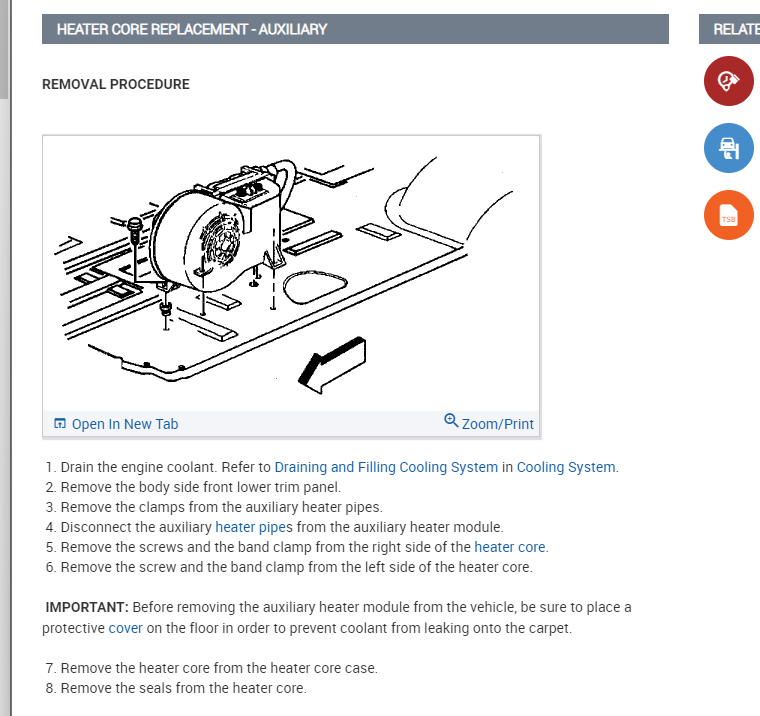 HEATER CORE REPLACEMENT - AUXILIARY

RELATE

REMOVAL PROCEDURE

TSB

Open In New Tab

Zoom/Print

1. Drain the engine coolant. Refer to Draining and Filling Cooling System in Cooling System.
2. Remove the body side front lower trim panel.
3. Remove the clamps from the auxiliary heater pipes.
4. Disconnect the auxiliary heater pipes from the auxiliary heater module.
5. Remove the screws and the band clamp from the right side of the heater core.
6. Remove the screw and the band clamp from the left side of the heater core.

IMPORTANT: Before removing the auxiliary heater module from the vehicle, be sure to place a protective cover on the floor in order to prevent coolant from leaking onto the carpet.

7. Remove the heater core from the heater core case.
8. Remove the seals from the heater core.