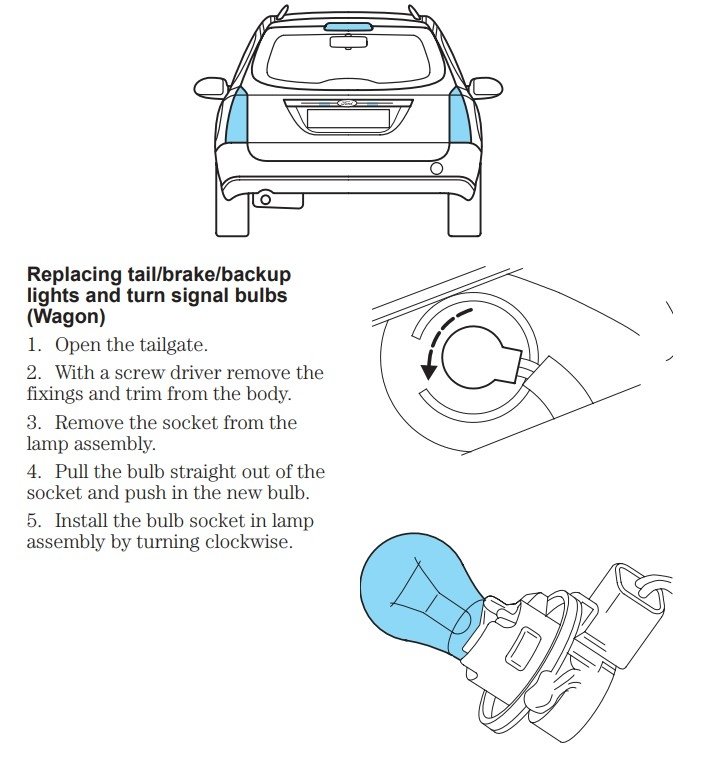 Replacing tail/brake/backup lights and turn signal bulbs (Wagon)

1. Open the tailgate.

2. With a screw driver remove the fixings and trim from the body.

3. Remove the socket from the lamp assembly.

4. Pull the bulb straight out of the socket and push in the new bulb.

5. Install the bulb socket in lamp assembly by turning clockwise.