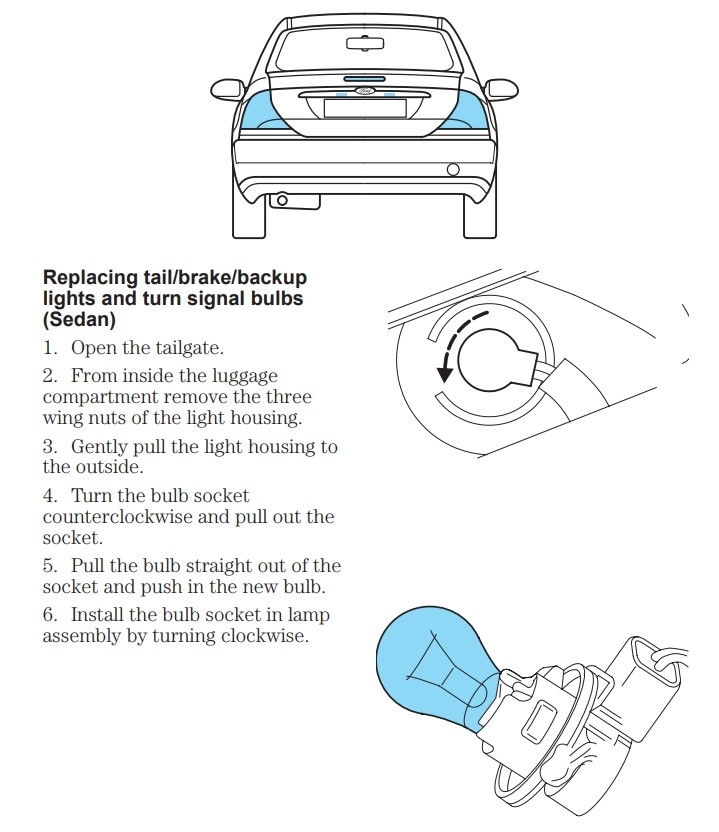 Replacing tail/brake/backup lights and turn signal bulbs (Sedan)

1. Open the tailgate.

2. From inside the luggage compartment remove the three wing nuts of the light housing.

3. Gently pull the light housing to the outside.

4. Turn the bulb socket counterclockwise and pull out the socket.

5. Pull the bulb straight out of the socket and push in the new bulb.

6. Install the bulb socket in lamp assembly by turning clockwise.