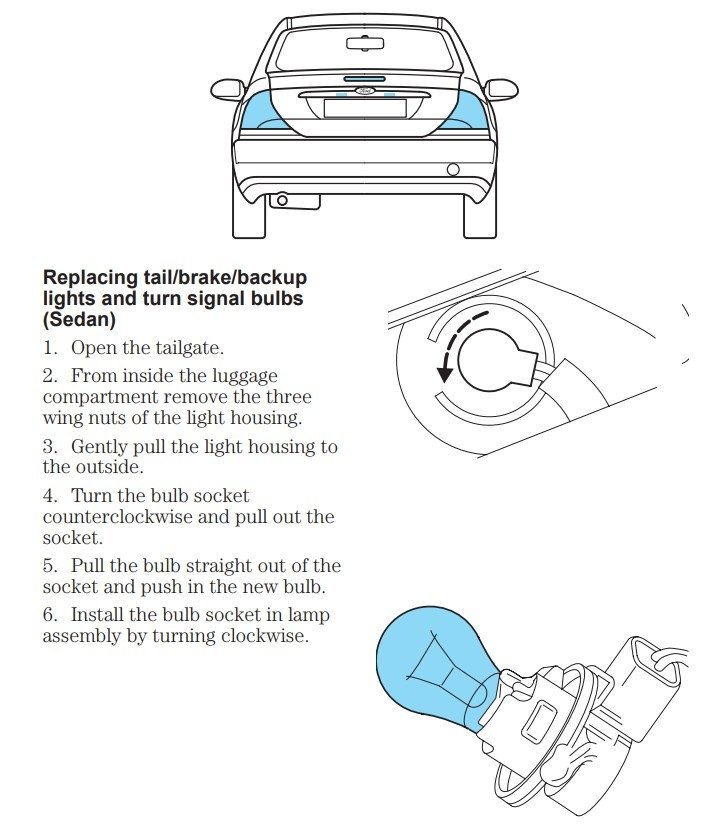 **Replacing tail/brake/backup lights and turn signal bulbs (Sedan)**

1. Open the tailgate.

2. From inside the luggage compartment remove the three wing nuts of the light housing.

3. Gently pull the light housing to the outside.

4. Turn the bulb socket counterclockwise and pull out the socket.

5. Pull the bulb straight out of the socket and push in the new bulb.

6. Install the bulb socket in lamp assembly by turning clockwise.