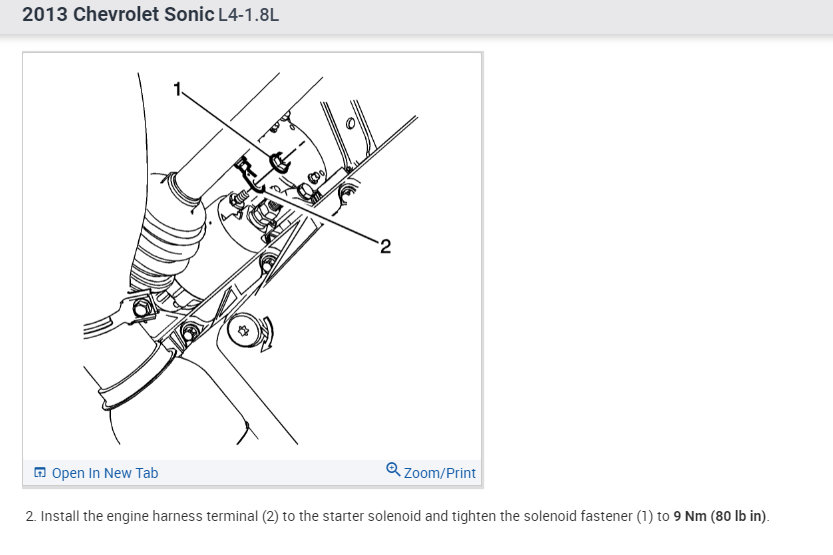 2013 Chevrolet Sonic L4-1.8L

1

2

Open In New Tab

Zoom/Print

2. Install the engine harness terminal (2) to the starter solenoid and tighten the solenoid fastener (1) to 9 Nm (80 lb in).