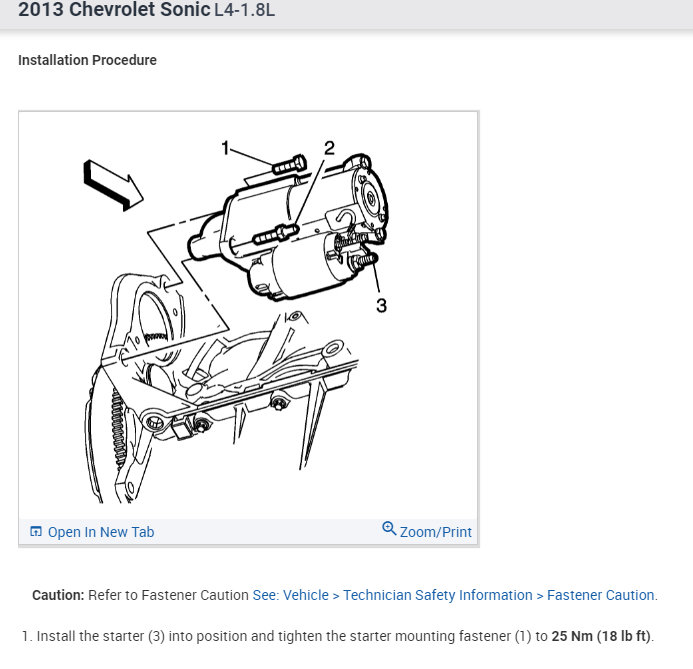 2013 Chevrolet Sonic L4-1.8L

Installation Procedure

1

2

3

Open In New Tab

Zoom/Print

Caution: Refer to Fastener Caution See: Vehicle > Technician Safety Information > Fastener Caution.

1. Install the starter (3) into position and tighten the starter mounting fastener (1) to 25 Nm (18 lb ft).