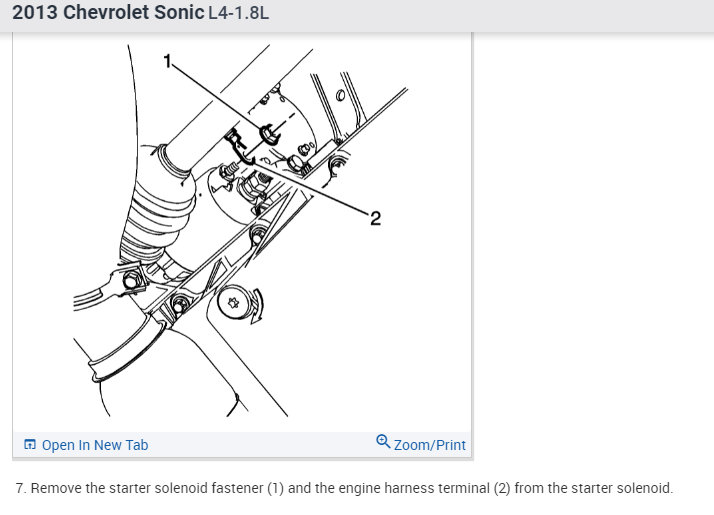 2013 Chevrolet Sonic L4-1.8L

1

2

Open In New Tab

Zoom/Print

7. Remove the starter solenoid fastener (1) and the engine harness terminal (2) from the starter solenoid.