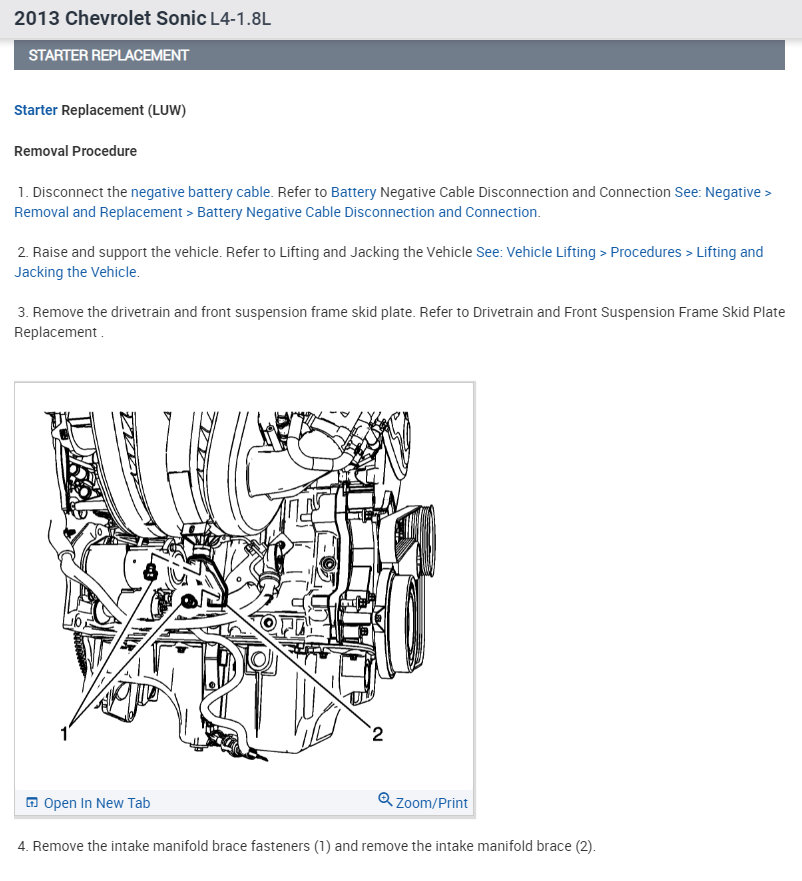 2013 Chevrolet Sonic L4-1.8L

STARTER REPLACEMENT

Starter Replacement (LUW)

Removal Procedure

1. Disconnect the negative battery cable. Refer to Battery Negative Cable Disconnection and Connection See: Negative > Removal and Replacement > Battery Negative Cable Disconnection and Connection.

2. Raise and support the vehicle. Refer to Lifting and Jacking the Vehicle See: Vehicle Lifting > Procedures > Lifting and Jacking the Vehicle.

3. Remove the drivetrain and front suspension frame skid plate. Refer to Drivetrain and Front Suspension Frame Skid Plate Replacement .

1

2

Open In New Tab

Zoom/Print

4. Remove the intake manifold brace fasteners (1) and remove the intake manifold brace (2).