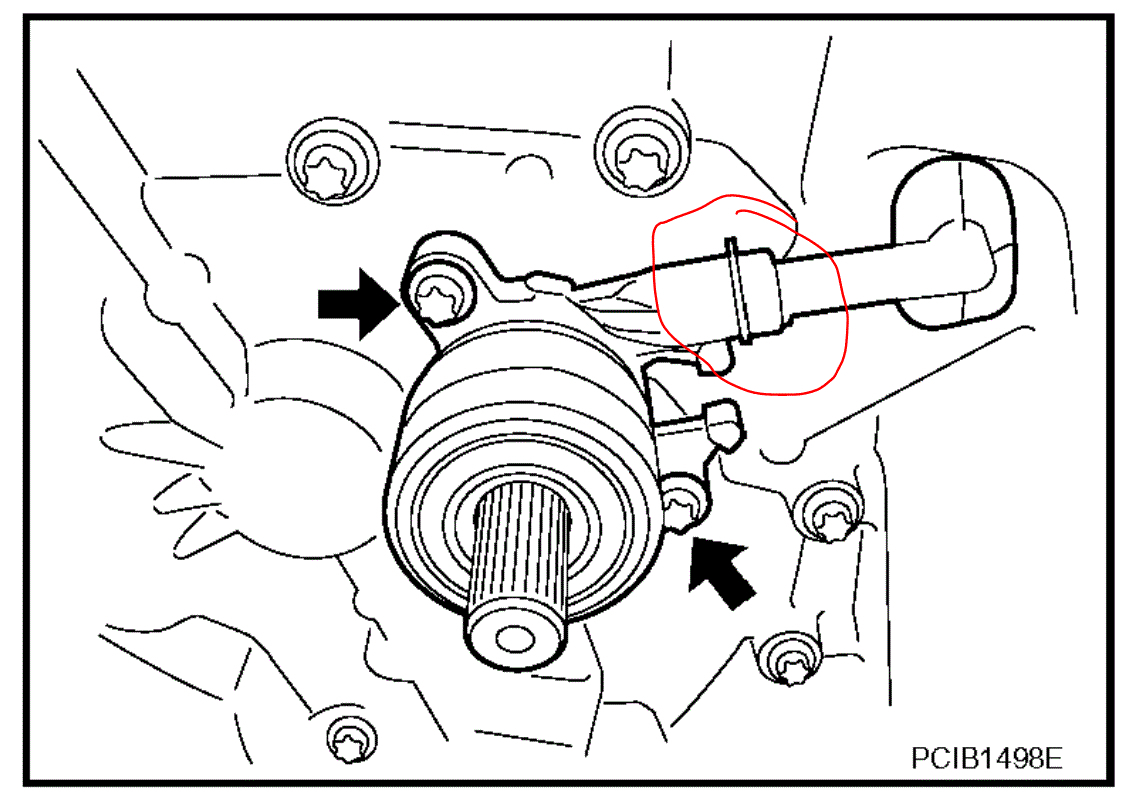 PCIB1498E