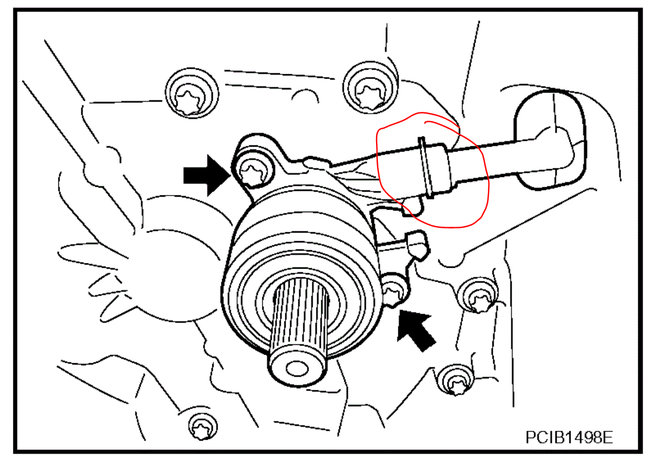 PCIB1498E