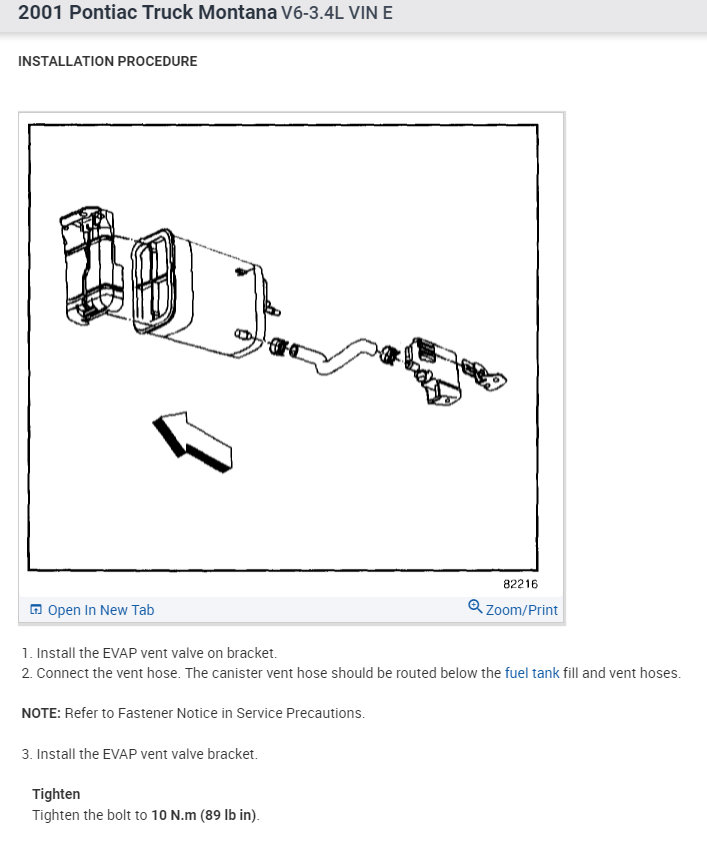 2001 Pontiac Truck Montana V6-3.4L VIN E

INSTALLATION PROCEDURE

82216

Open In New Tab

Zoom/Print

1. Install the EVAP vent valve on bracket.
2. Connect the vent hose. The canister vent hose should be routed below the fuel tank fill and vent hoses.

NOTE: Refer to Fastener Notice in Service Precautions.

3. Install the EVAP vent valve bracket.

Tighten
Tighten the bolt to 10 N.m (89 lb in).