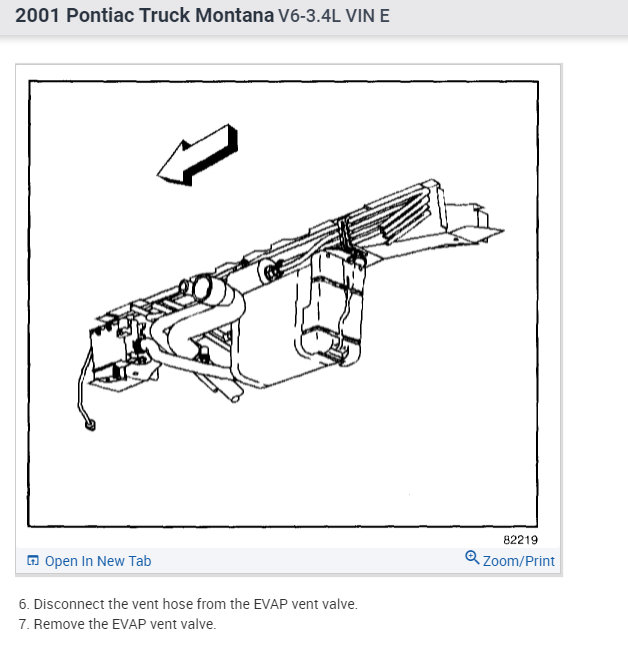 2001 Pontiac Truck Montana V6-3.4L VIN E

82219

Open In New Tab

Zoom/Print

6. Disconnect the vent hose from the EVAP vent valve.
7. Remove the EVAP vent valve.