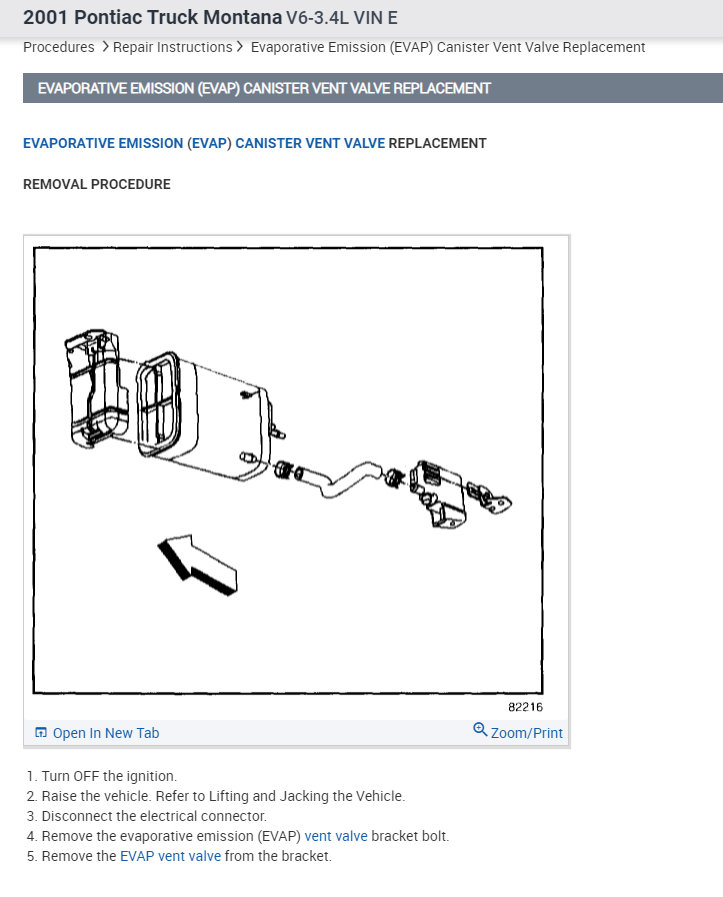 2001 Pontiac Truck Montana V6-3.4L VIN E

Procedures > Repair Instructions > Evaporative Emission (EVAP) Canister Vent Valve Replacement

EVAPORATIVE EMISSION (EVAP) CANISTER VENT VALVE REPLACEMENT

EVAPORATIVE EMISSION (EVAP) CANISTER VENT VALVE REPLACEMENT

REMOVAL PROCEDURE

82216

Open In New Tab

Zoom/Print

1. Turn OFF the ignition.
2. Raise the vehicle. Refer to Lifting and Jacking the Vehicle.
3. Disconnect the electrical connector.
4. Remove the evaporative emission (EVAP) vent valve bracket bolt.
5. Remove the EVAP vent valve from the bracket.