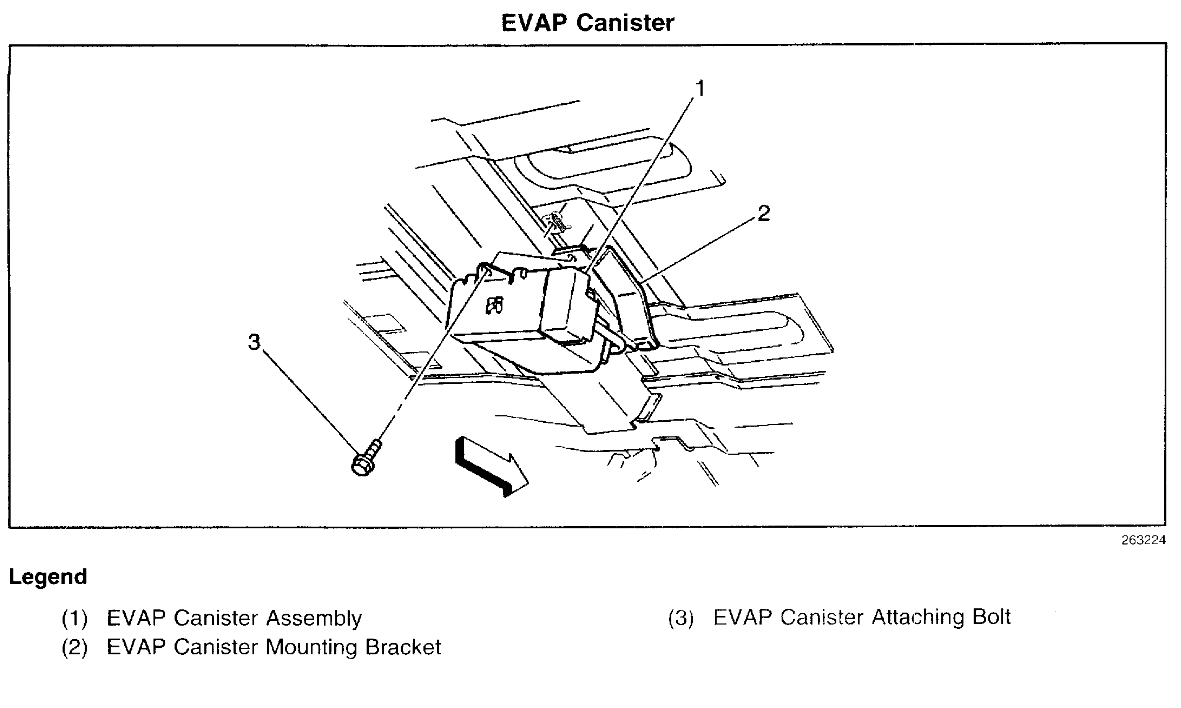 EVAP Canister

1

2

3

263224

Legend

(1) EVAP Canister Assembly

(2) EVAP Canister Mounting Bracket

(3) EVAP Canister Attaching Bolt