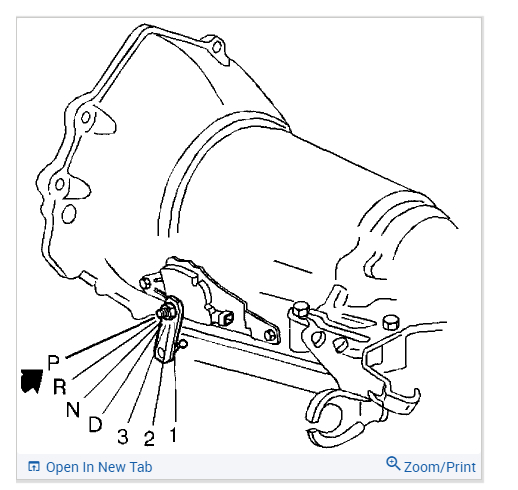 P
R
N
D
3
2
1

Open In New Tab
Zoom/Print