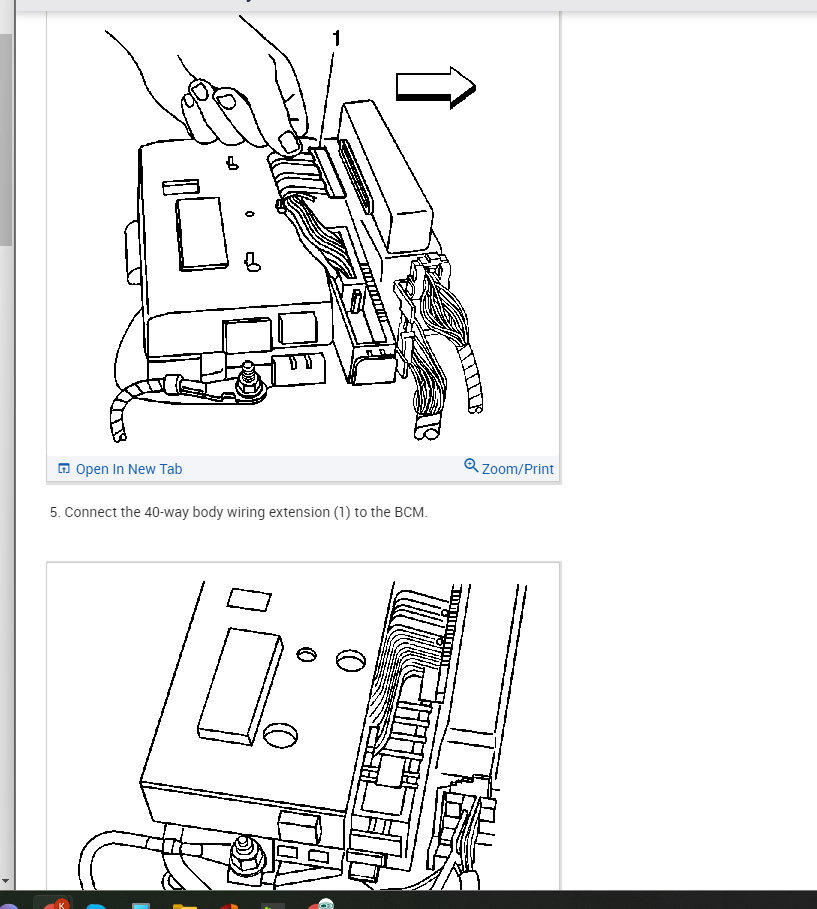 1

Open In New Tab

Zoom/Print

5. Connect the 40-way body wiring extension (1) to the BCM.