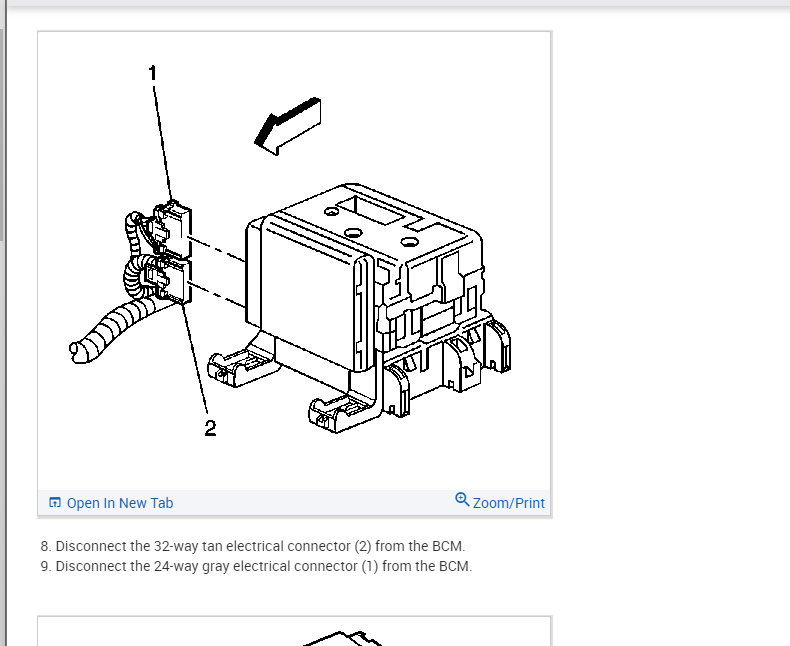 1

2

Open In New Tab

Zoom/Print

8. Disconnect the 32-way tan electrical connector (2) from the BCM.
9. Disconnect the 24-way gray electrical connector (1) from the BCM.