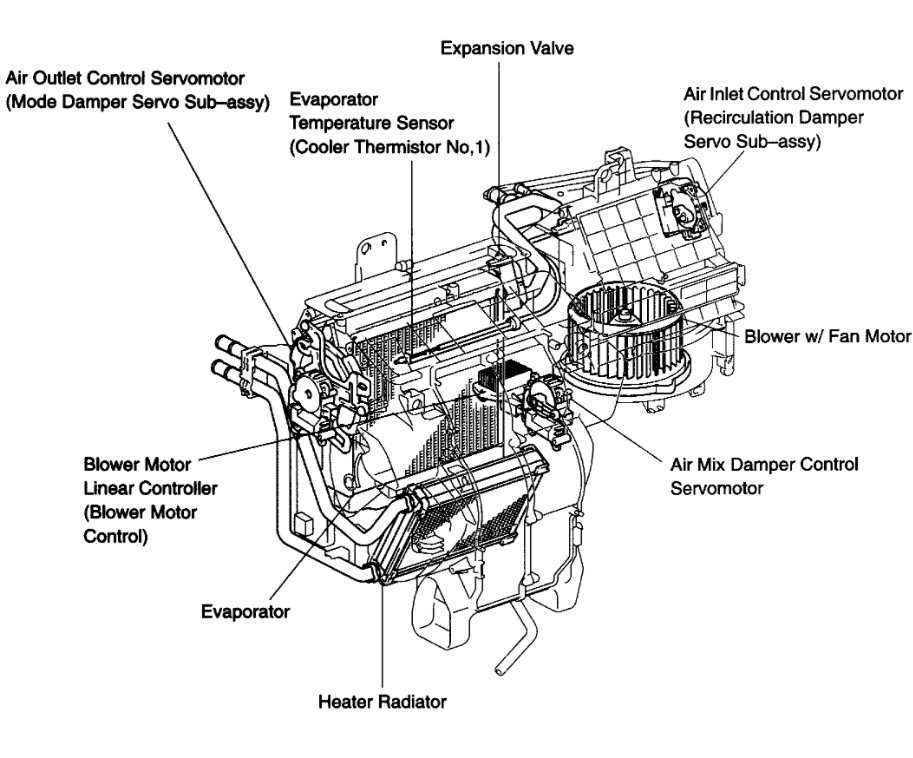 Expansion Valve

Air Outlet Control Servomotor (Mode Damper Servo Sub–assy)

Evaporator Temperature Sensor (Cooler Thermistor No,1)

Air Inlet Control Servomotor (Recirculation Damper Servo Sub–assy)

Blower w/ Fan Motor

Blower Motor Linear Controller (Blower Motor Control)

Air Mix Damper Control Servomotor

Evaporator

Heater Radiator