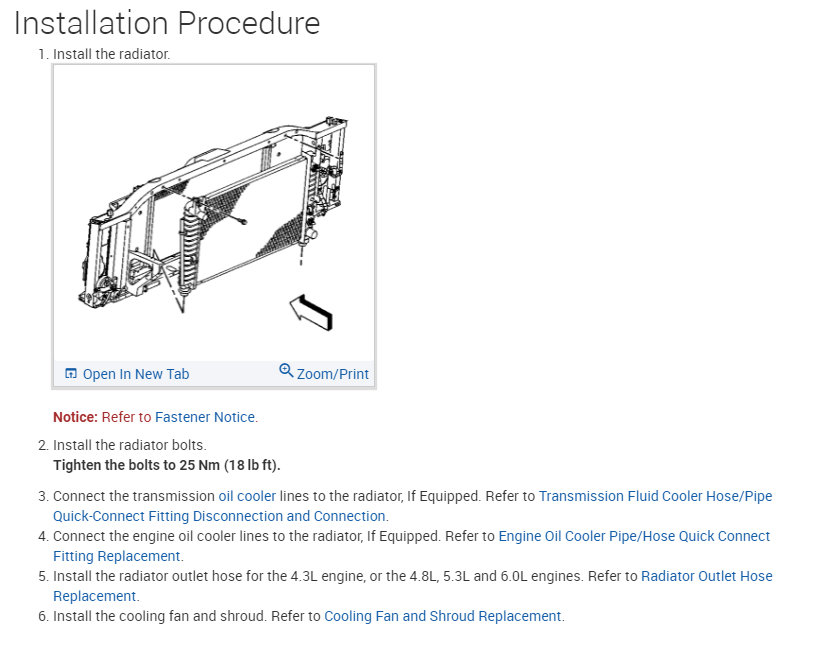 Installation Procedure

1. Install the radiator.

Open In New Tab Zoom/Print

Notice: Refer to Fastener Notice.

2. Install the radiator bolts.
Tighten the bolts to 25 Nm (18 lb ft).

3. Connect the transmission oil cooler lines to the radiator, If Equipped. Refer to Transmission Fluid Cooler Hose/Pipe Quick-Connect Fitting Disconnection and Connection.
4. Connect the engine oil cooler lines to the radiator, If Equipped. Refer to Engine Oil Cooler Pipe/Hose Quick Connect Fitting Replacement.
5. Install the radiator outlet hose for the 4.3L engine, or the 4.8L, 5.3L and 6.0L engines. Refer to Radiator Outlet Hose Replacement.
6. Install the cooling fan and shroud. Refer to Cooling Fan and Shroud Replacement.