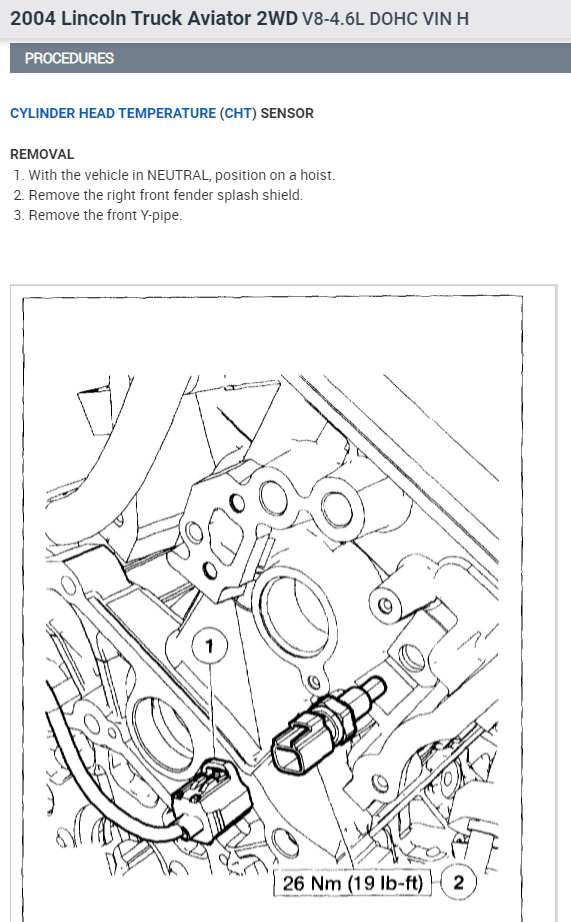 2004 Lincoln Truck Aviator 2WD V8-4.6L DOHC VIN H

PROCEDURES

CYLINDER HEAD TEMPERATURE (CHT) SENSOR

REMOVAL

1. With the vehicle in NEUTRAL, position on a hoist.
2. Remove the right front fender splash shield.
3. Remove the front Y-pipe.

1

26 Nm (19 lb-ft)

2