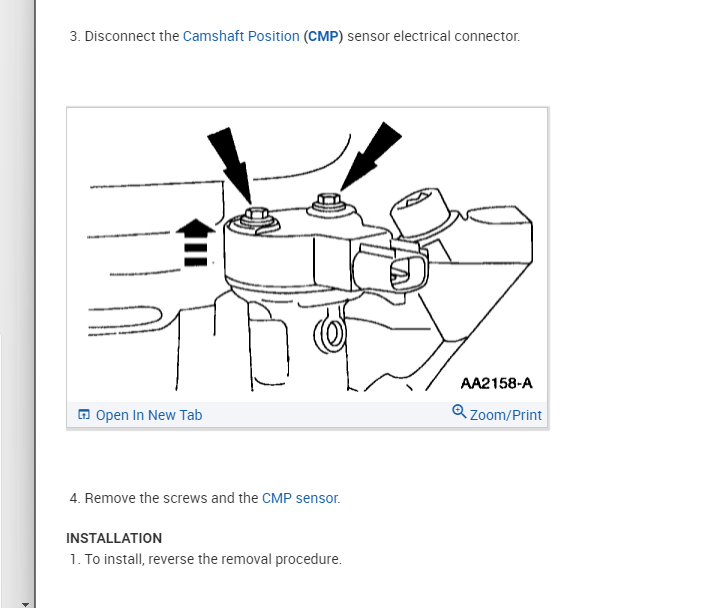 3. Disconnect the Camshaft Position (CMP) sensor electrical connector.

AA2158-A

Open In New Tab

Zoom/Print

4. Remove the screws and the CMP sensor.

INSTALLATION

1. To install, reverse the removal procedure.