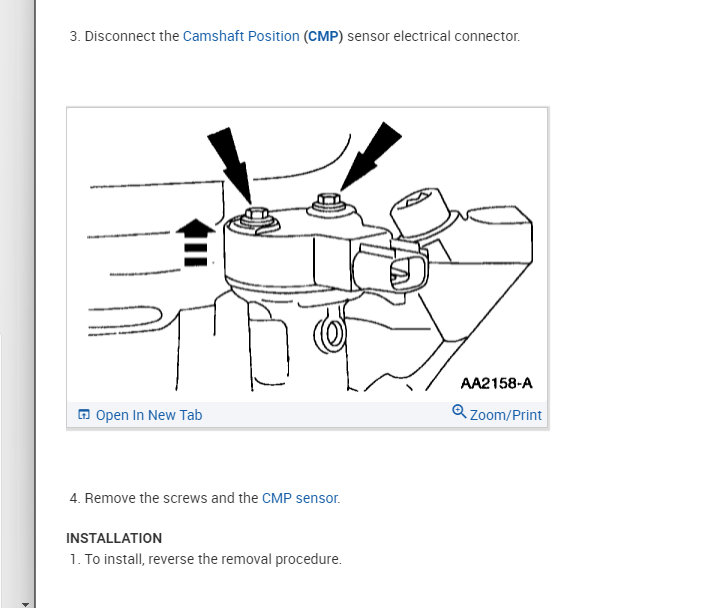 3. Disconnect the Camshaft Position (CMP) sensor electrical connector.

AA2158-A

Open In New Tab

Zoom/Print

4. Remove the screws and the CMP sensor.

INSTALLATION

1. To install, reverse the removal procedure.