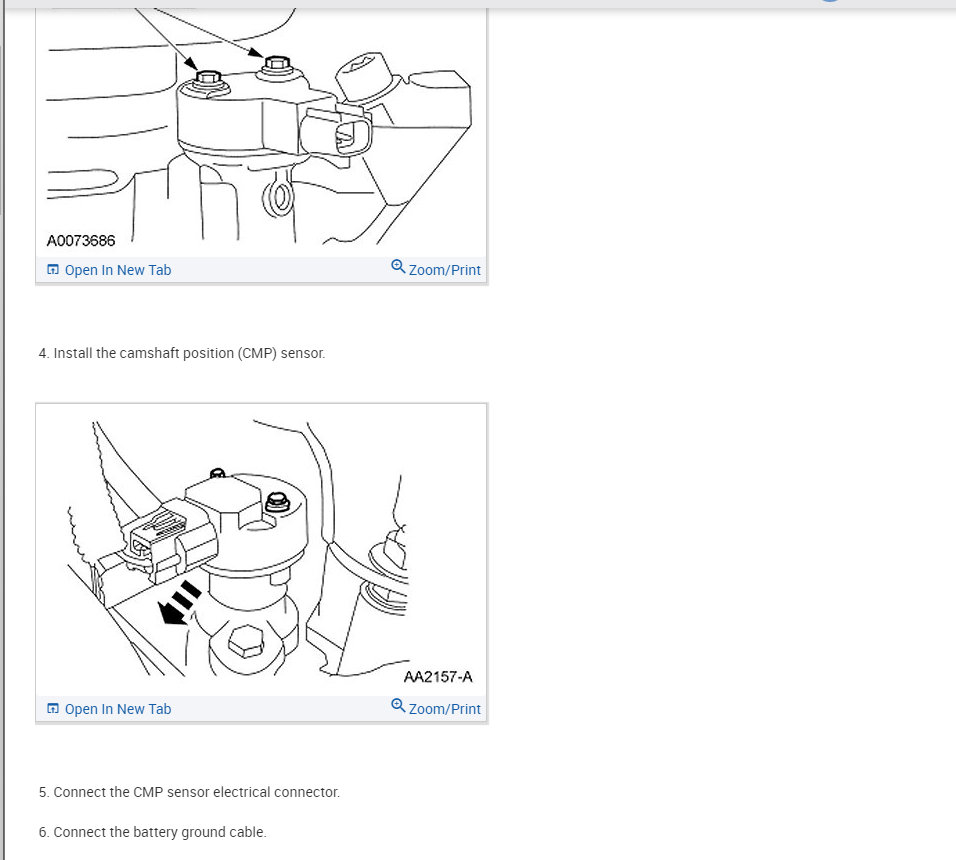 A0073686

Open In New Tab

Zoom/Print

4. Install the camshaft position (CMP) sensor.

AA2157-A

Open In New Tab

Zoom/Print

5. Connect the CMP sensor electrical connector.

6. Connect the battery ground cable.