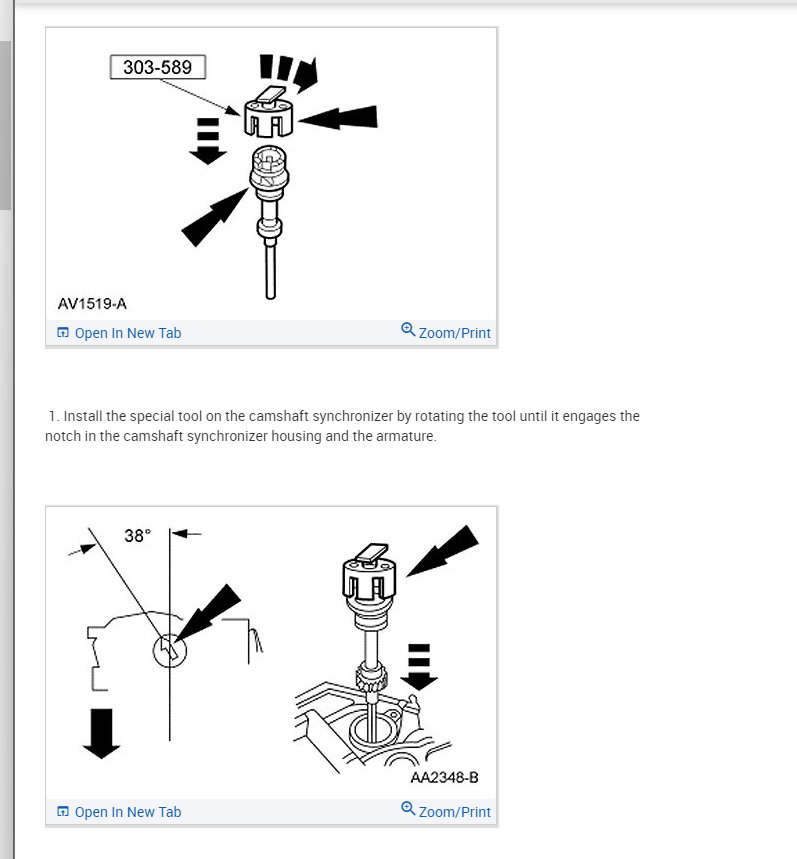 303-589

AV1519-A

Open In New Tab

Zoom/Print

1. Install the special tool on the camshaft synchronizer by rotating the tool until it engages the notch in the camshaft synchronizer housing and the armature.

38°

AA2348-B

Open In New Tab

Zoom/Print