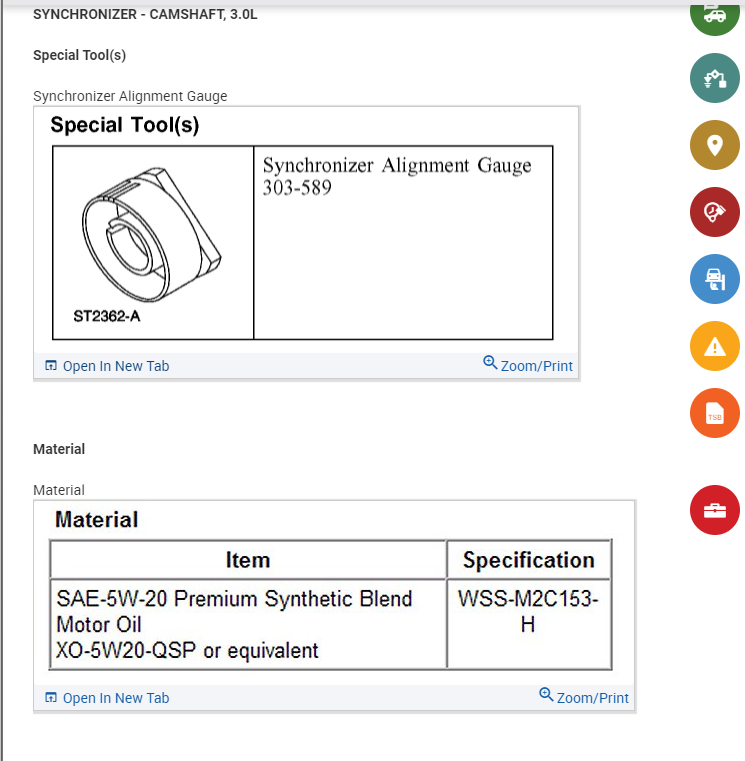 SYNCHRONIZER - CAMSHAFT, 3.0L

Special Tool(s)

Synchronizer Alignment Gauge

Special Tool(s)

| ST2362-A | Synchronizer Alignment Gauge 303-589 |
|---|---|

Open In New Tab Zoom/Print

Material

Material

Material

| Item | Specification |
|---|---|
| SAE-5W-20 Premium Synthetic Blend Motor Oil XO-5W20-QSP or equivalent | WSS-M2C153-H |

Open In New Tab Zoom/Print

TSB