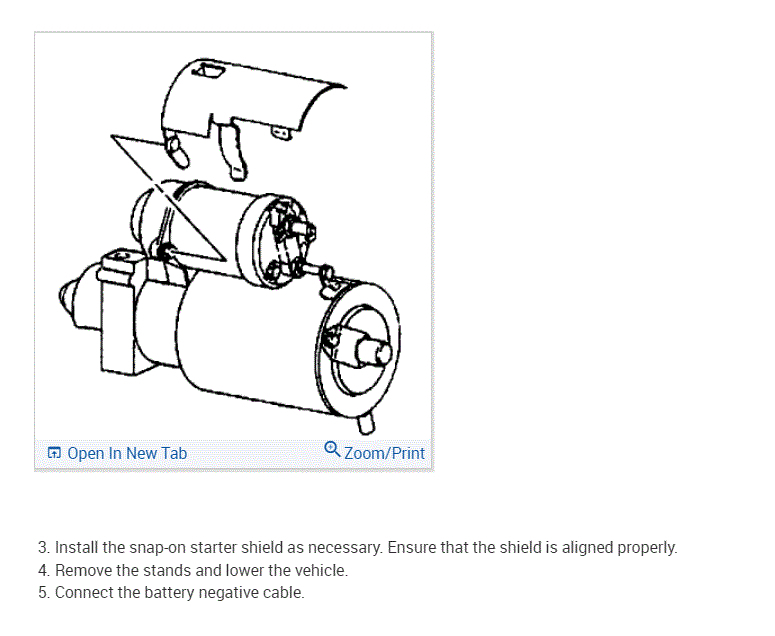 Open In New Tab

Zoom/Print

3. Install the snap-on starter shield as necessary. Ensure that the shield is aligned properly.
4. Remove the stands and lower the vehicle.
5. Connect the battery negative cable.