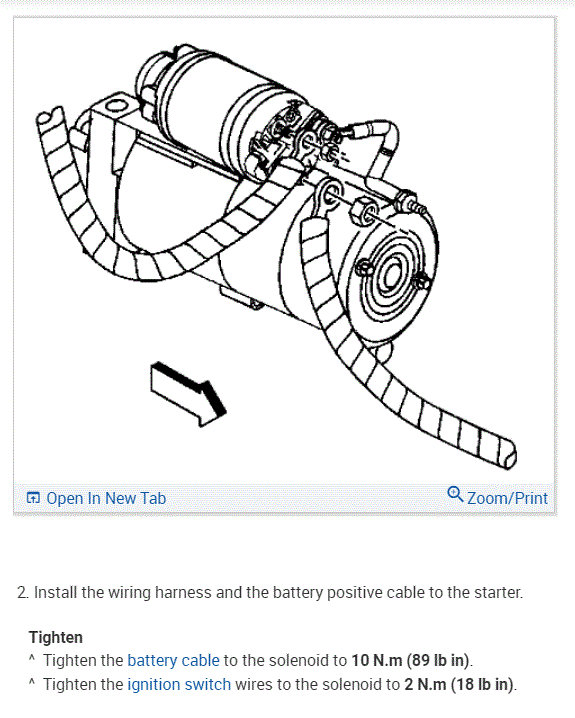 Open In New Tab

Zoom/Print

2. Install the wiring harness and the battery positive cable to the starter.

Tighten

^ Tighten the battery cable to the solenoid to 10 N.m (89 lb in).

^ Tighten the ignition switch wires to the solenoid to 2 N.m (18 lb in).