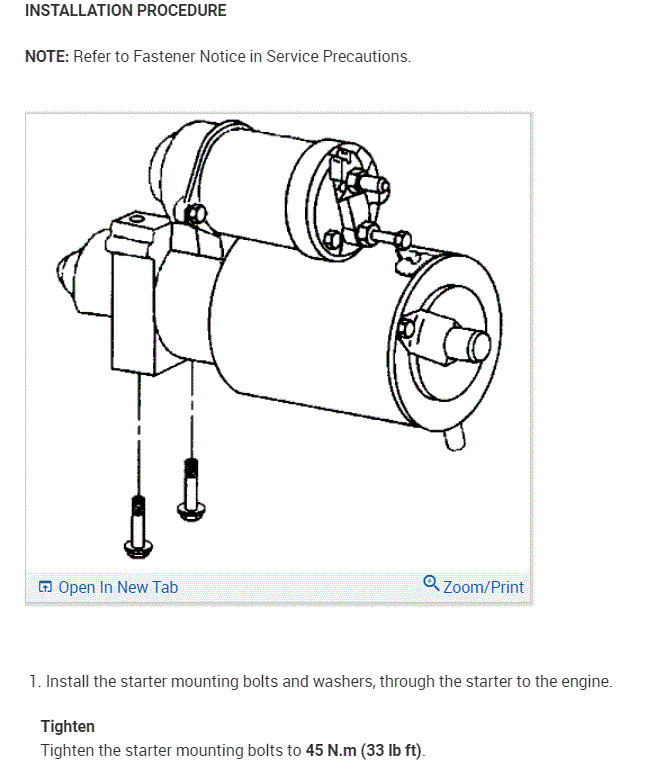 INSTALLATION PROCEDURE

NOTE: Refer to Fastener Notice in Service Precautions.

Open In New Tab

Zoom/Print

1. Install the starter mounting bolts and washers, through the starter to the engine.

Tighten
Tighten the starter mounting bolts to 45 N.m (33 lb ft).