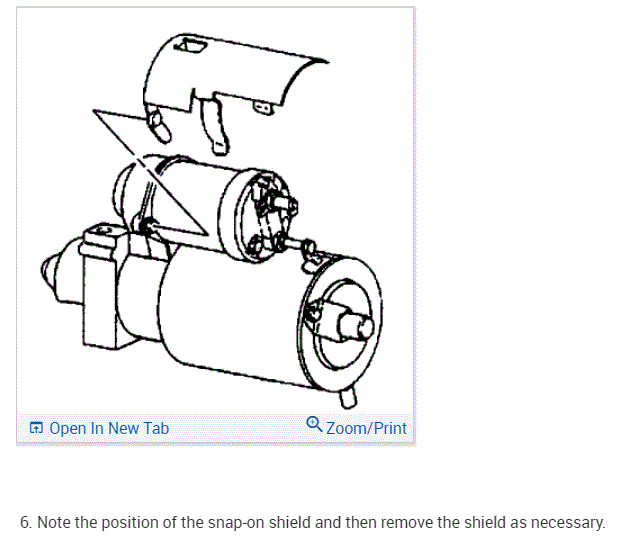 Open In New Tab

Zoom/Print

6. Note the position of the snap-on shield and then remove the shield as necessary.