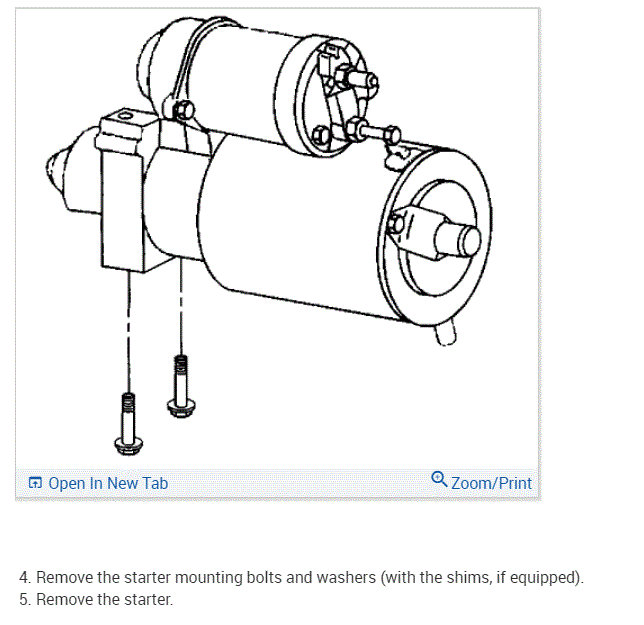 Open In New Tab

Zoom/Print

4. Remove the starter mounting bolts and washers (with the shims, if equipped).
5. Remove the starter.