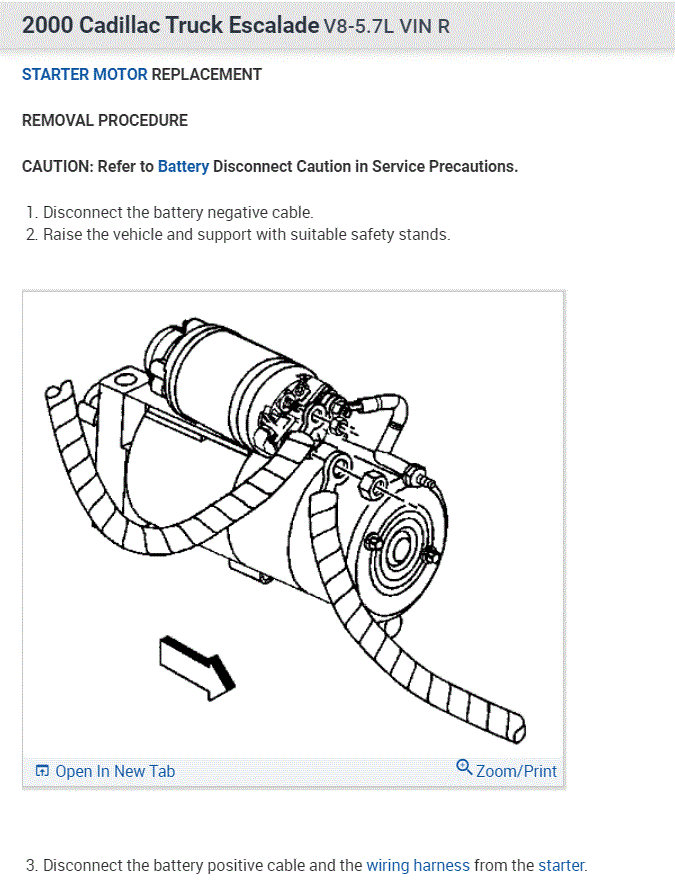 2000 Cadillac Truck Escalade V8-5.7L VIN R

STARTER MOTOR REPLACEMENT

REMOVAL PROCEDURE

CAUTION: Refer to Battery Disconnect Caution in Service Precautions.

1. Disconnect the battery negative cable.
2. Raise the vehicle and support with suitable safety stands.

Open In New Tab

Zoom/Print

3. Disconnect the battery positive cable and the wiring harness from the starter.