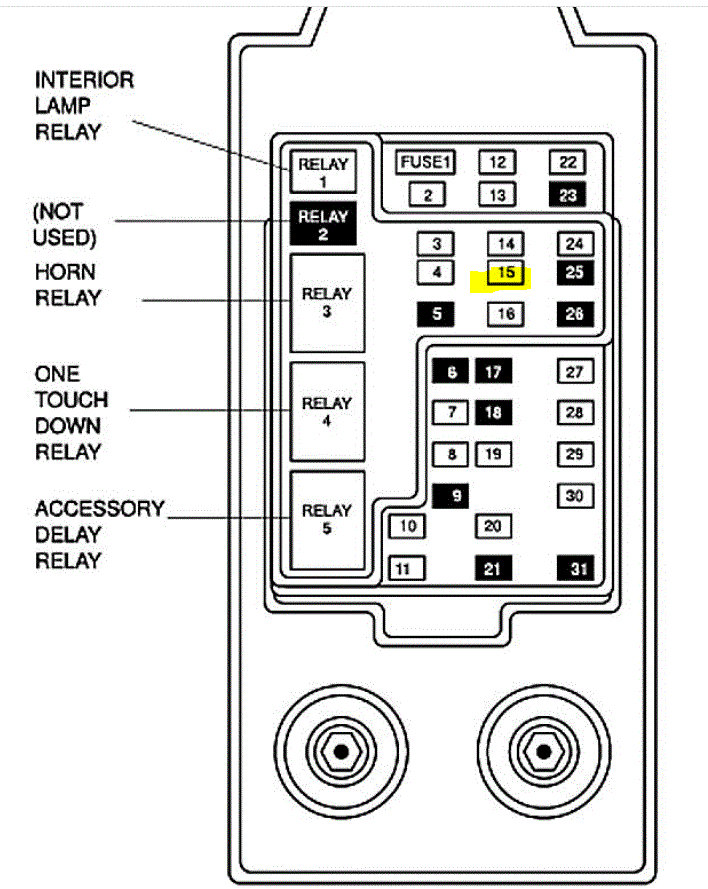 INTERIOR LAMP RELAY

(NOT USED)

HORN RELAY

ONE TOUCH DOWN RELAY

ACCESSORY DELAY RELAY

RELAY 1

RELAY 2

RELAY 3

RELAY 4

RELAY 5

FUSE1
12
22
2
13
23
3
14
24
4
15
25
5
16
26
6
17
27
7
18
28
8
19
29
9
30
10
20
11
21
31