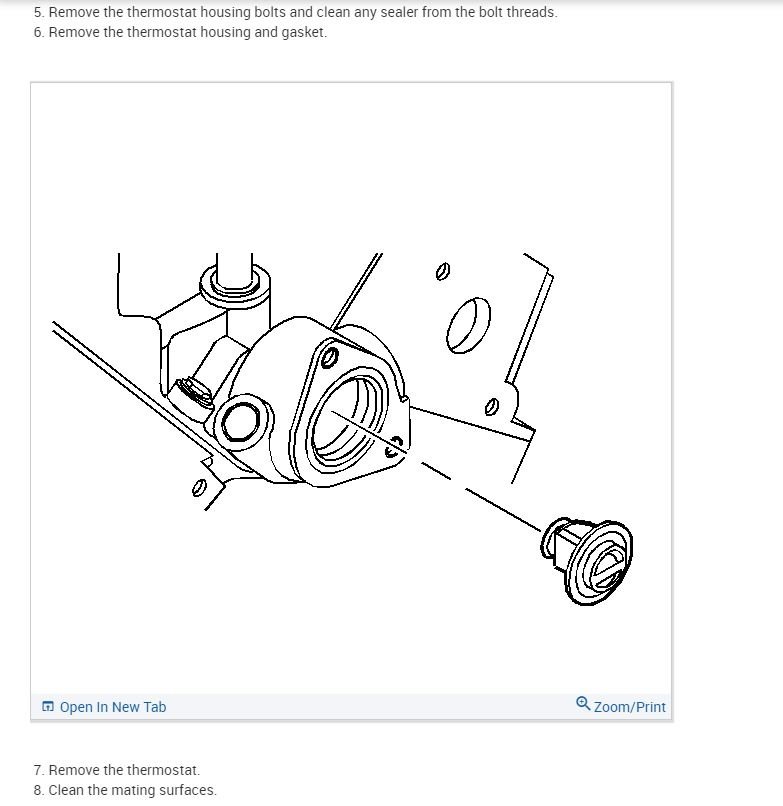 5. Remove the thermostat housing bolts and clean any sealer from the bolt threads.
6. Remove the thermostat housing and gasket.

Open In New Tab

Zoom/Print

7. Remove the thermostat.
8. Clean the mating surfaces.