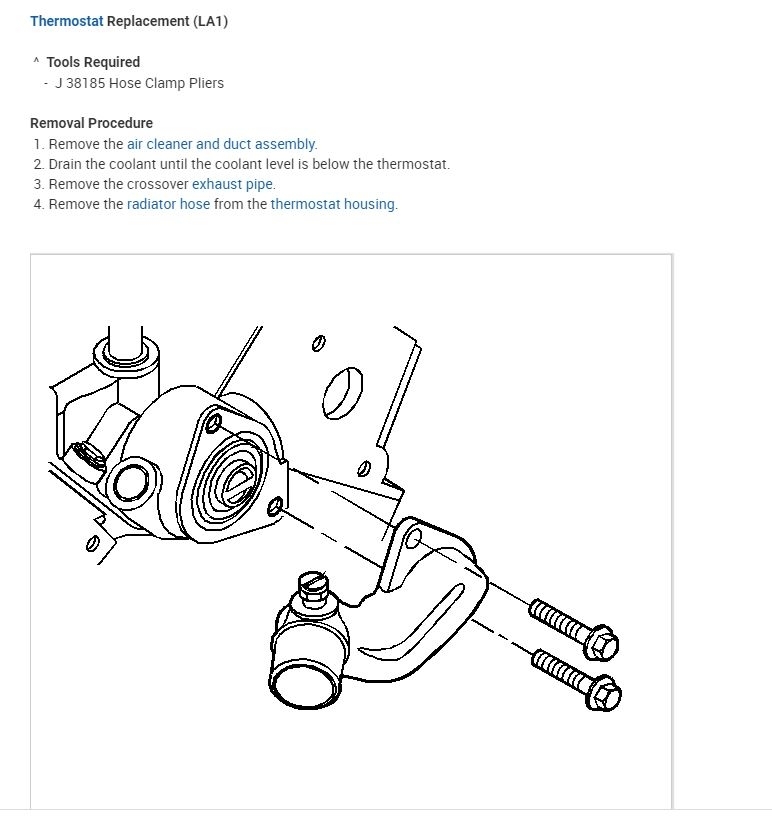 Thermostat Replacement (LA1)

^ Tools Required
- J 38185 Hose Clamp Pliers

Removal Procedure
1. Remove the air cleaner and duct assembly.
2. Drain the coolant until the coolant level is below the thermostat.
3. Remove the crossover exhaust pipe.
4. Remove the radiator hose from the thermostat housing.