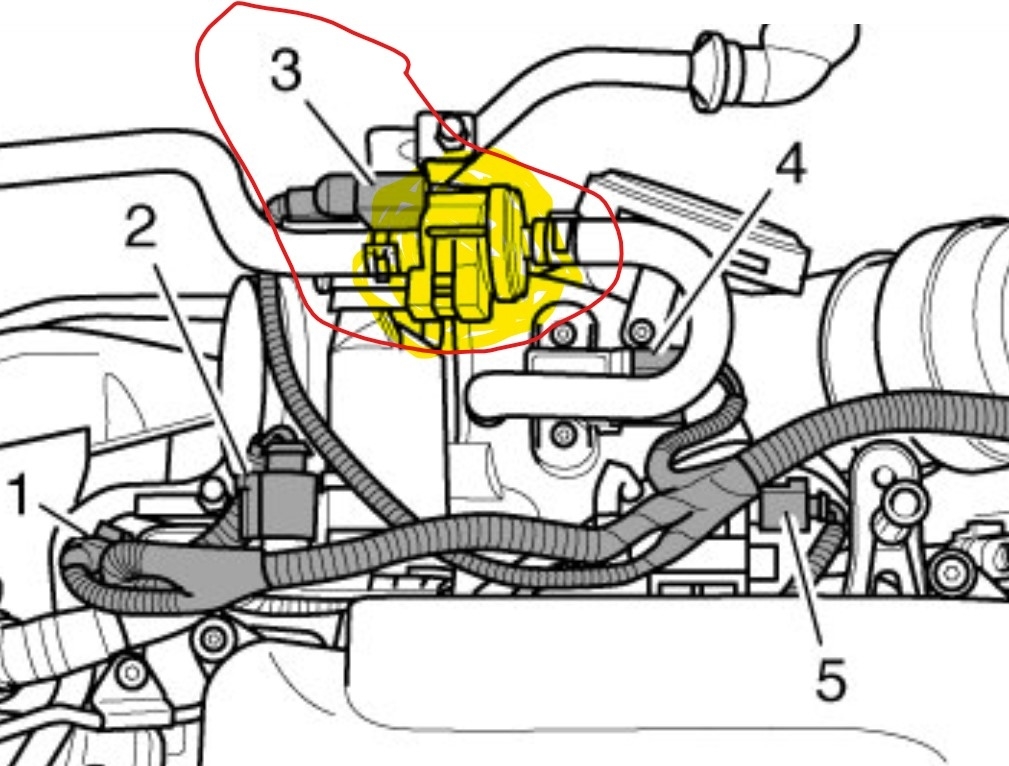 3
4
2
1
5