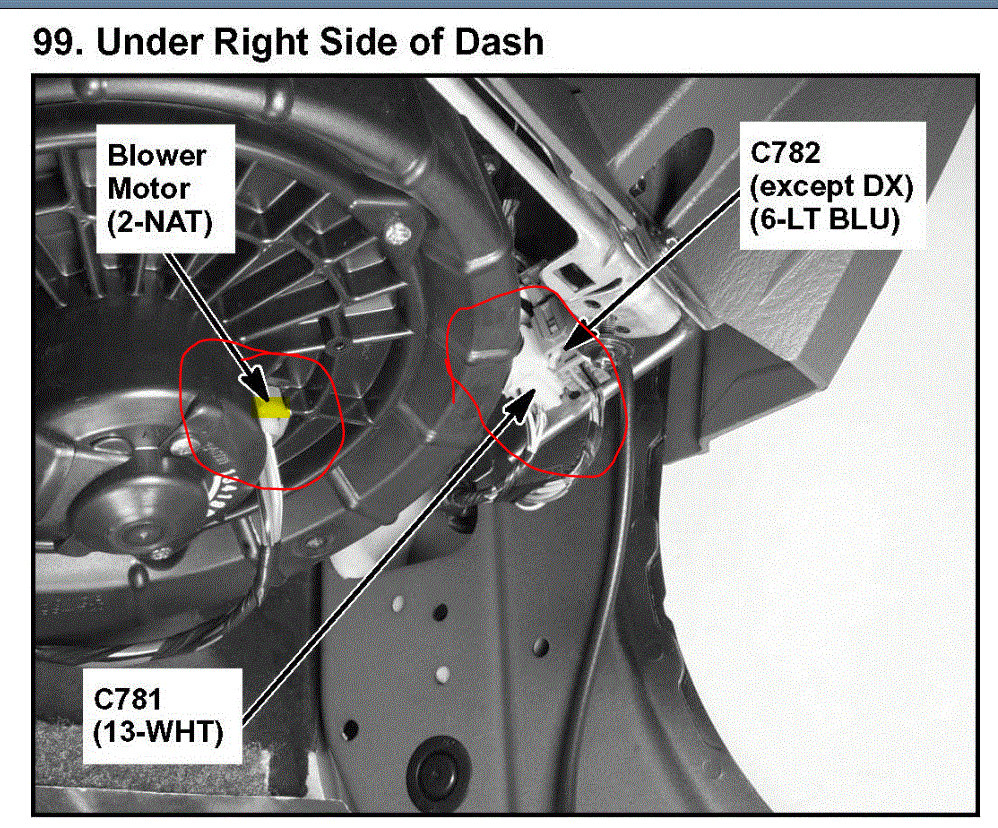 99. Under Right Side of Dash

Blower Motor (2-NAT)

C782 (except DX) (6-LT BLU)

C781 (13-WHT)