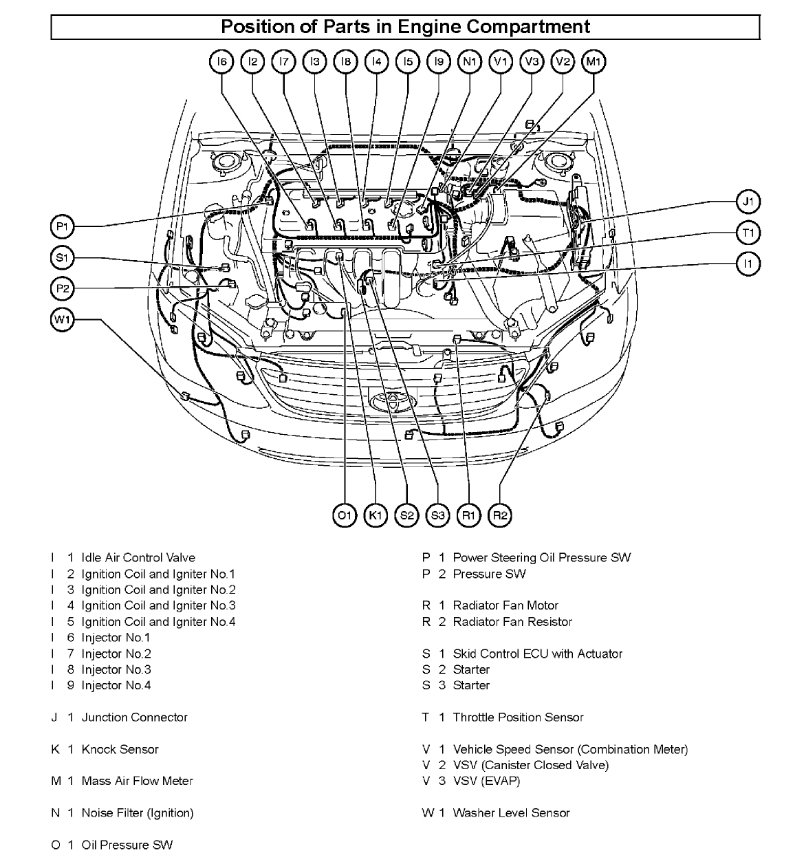 Position of Parts in Engine Compartment

I6 I2 I7 I3 I8 I4 I5 I9 N1 V1 V3 V2 M1

P1
S1
P2
W1

J1
T1
I1

O1 K1 S2 S3 R1 R2

I 1 Idle Air Control Valve
I 2 Ignition Coil and Igniter No.1
I 3 Ignition Coil and Igniter No.2
I 4 Ignition Coil and Igniter No.3
I 5 Ignition Coil and Igniter No.4
I 6 Injector No.1
I 7 Injector No.2
I 8 Injector No.3
I 9 Injector No.4

J 1 Junction Connector

K 1 Knock Sensor

M 1 Mass Air Flow Meter

N 1 Noise Filter (Ignition)

O 1 Oil Pressure SW

P 1 Power Steering Oil Pressure SW
P 2 Pressure SW

R 1 Radiator Fan Motor
R 2 Radiator Fan Resistor

S 1 Skid Control ECU with Actuator
S 2 Starter
S 3 Starter

T 1 Throttle Position Sensor

V 1 Vehicle Speed Sensor (Combination Meter)
V 2 VSV (Canister Closed Valve)
V 3 VSV (EVAP)

W 1 Washer Level Sensor