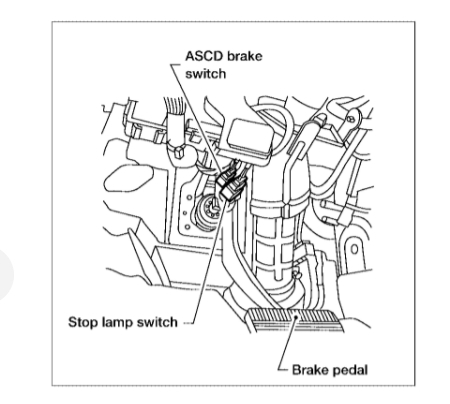 ASCD brake switch

Stop lamp switch

Brake pedal