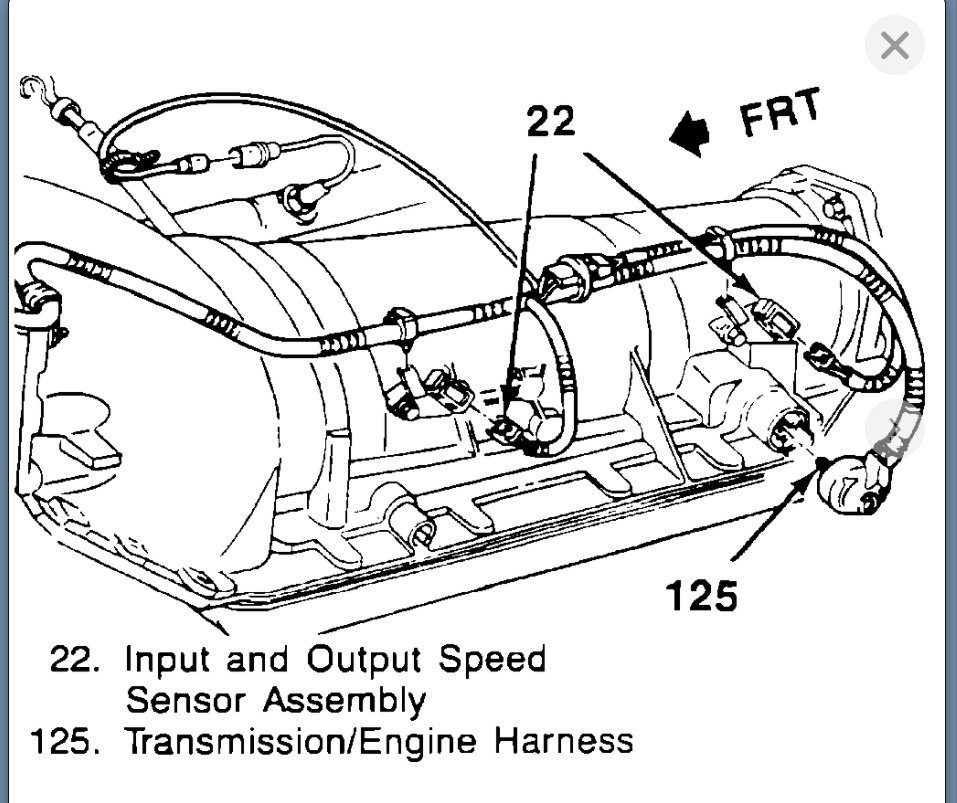 ×

22

FRT

125

22. Input and Output Speed Sensor Assembly
125. Transmission/Engine Harness