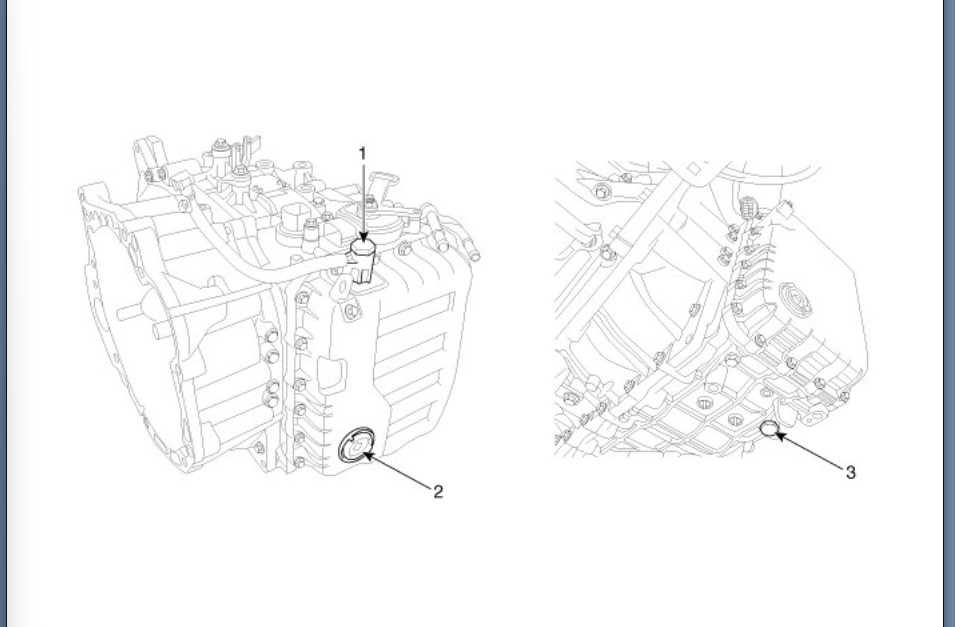 1
2
3